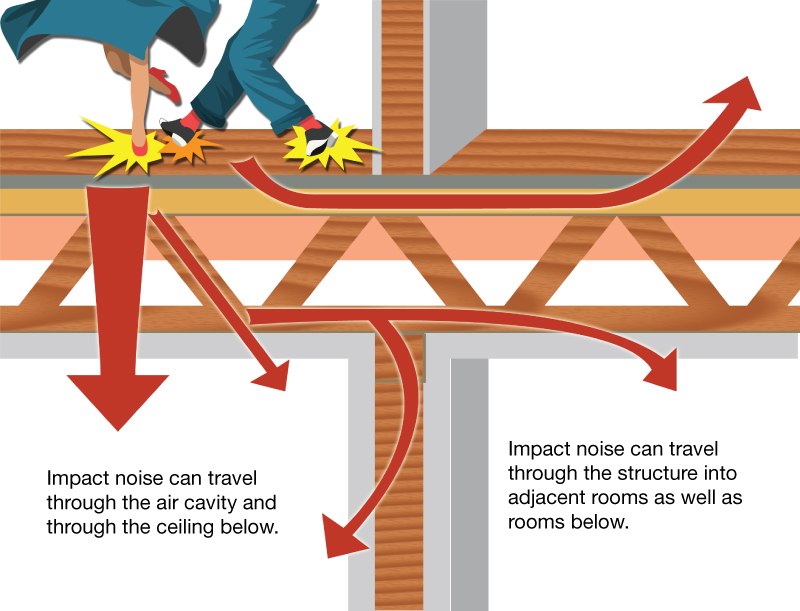 Impact noise can travel through the air cavity and through the ceiling below.

Impact noise can travel through the structure into adjacent rooms as well as rooms below.